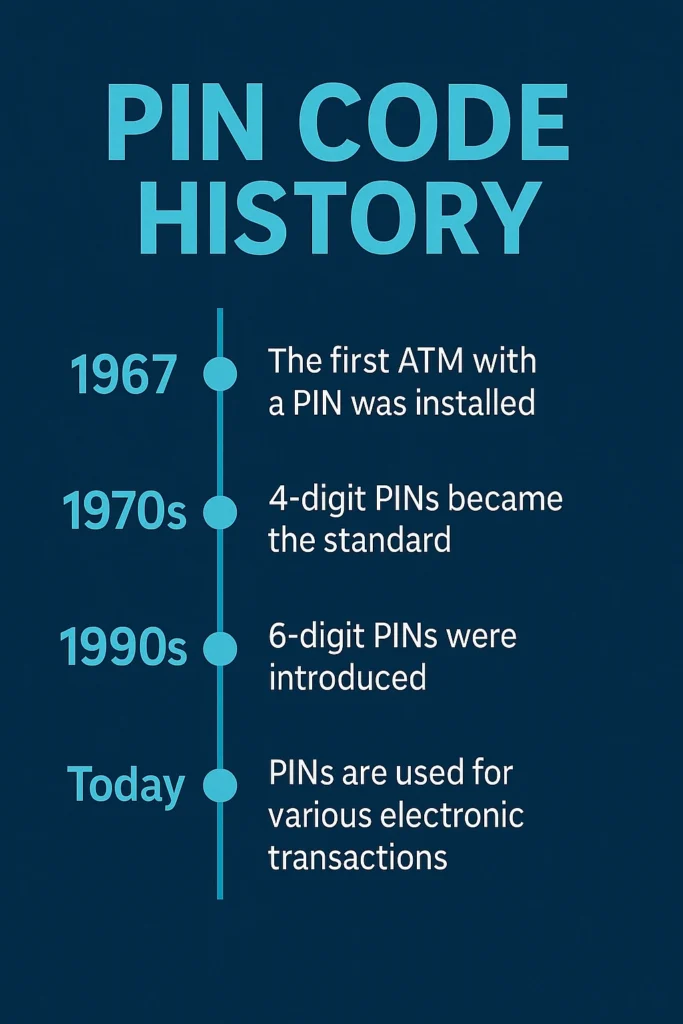 PIN CODE HISTORY

1967 The first ATM with a PIN was installed

1970s 4-digit PINs became the standard

1990s 6-digit PINs were introduced

Today PINs are used for various electronic transactions