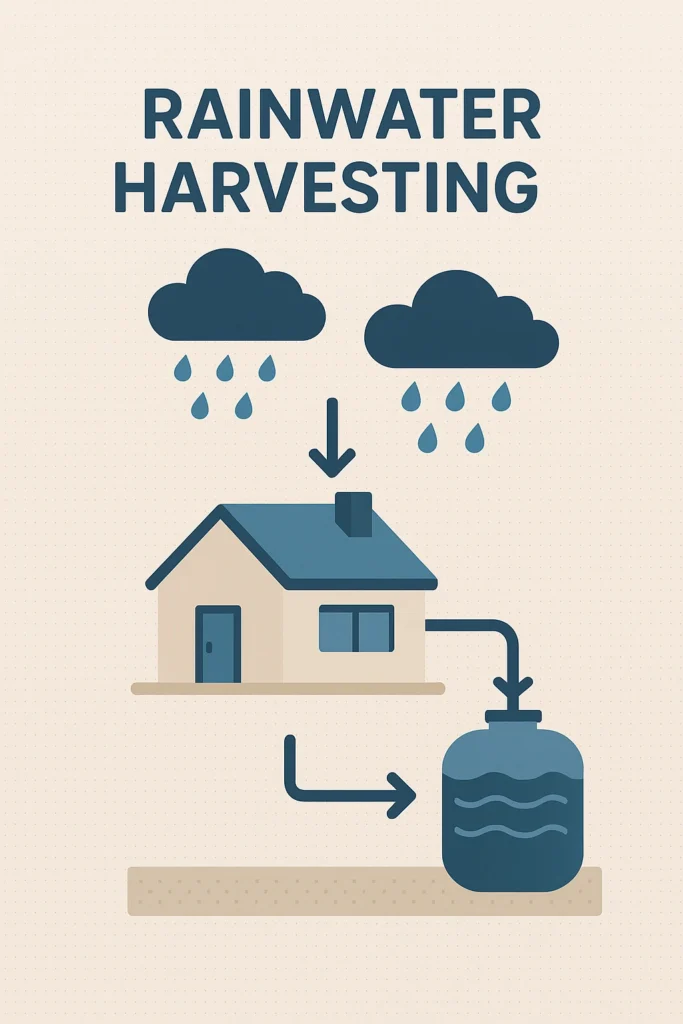 RAINWATER HARVESTING